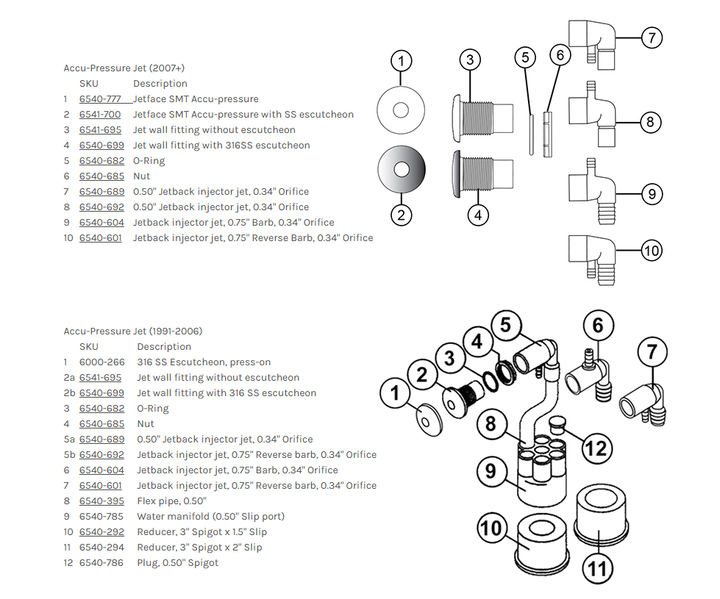 Accu-Pressure Jet (2007+)

| | SKU | Description |
|---|---|---|
| 1 | 6540-777 | Jetface SMT Accu-pressure |
| 2 | 6541-700 | Jetface SMT Accu-pressure with SS escutcheon |
| 3 | 6541-695 | Jet wall fitting without escutcheon |
| 4 | 6540-699 | Jet wall fitting with 316SS escutcheon |
| 5 | 6540-682 | O-Ring |
| 6 | 6540-685 | Nut |
| 7 | 6540-689 | 0.50" Jetback injector jet, 0.34" Orifice |
| 8 | 6540-692 | 0.50" Jetback injector jet, 0.34" Orifice |
| 9 | 6540-604 | Jetback injector jet, 0.75" Barb, 0.34" Orifice |
| 10 | 6540-601 | Jetback injector jet, 0.75" Reverse Barb, 0.34" Orifice |

1 2 3 4 5 6 7 8 9 10

Accu-Pressure Jet (1991-2006)

| | SKU | Description |
|---|---|---|
| 1 | 6000-266 | 316 SS Escutcheon, press-on |
| 2a | 6541-695 | Jet wall fitting without escutcheon |
| 2b | 6540-699 | Jet wall fitting with 316 SS escutcheon |
| 3 | 6540-682 | O-Ring |
| 4 | 6540-685 | Nut |
| 5a | 6540-689 | 0.50" Jetback injector jet, 0.34" Orifice |
| 5b | 6540-692 | Jetback injector jet, 0.75" Reverse barb, 0.34" Orifice |
| 6 | 6540-604 | Jetback injector jet, 0.75" Barb, 0.34" Orifice |
| 7 | 6540-601 | Jetback injector jet, 0.75" Reverse barb, 0.34" Orifice |
| 8 | 6540-395 | Flex pipe, 0.50" |
| 9 | 6540-785 | Water manifold (0.50" Slip port) |
| 10 | 6540-292 | Reducer, 3" Spigot x 1.5" Slip |
| 11 | 6540-294 | Reducer, 3" Spigot x 2" Slip |
| 12 | 6540-786 | Plug, 0.50" Spigot |

1 2 3 4 5 6 7 8 9 10 11 12